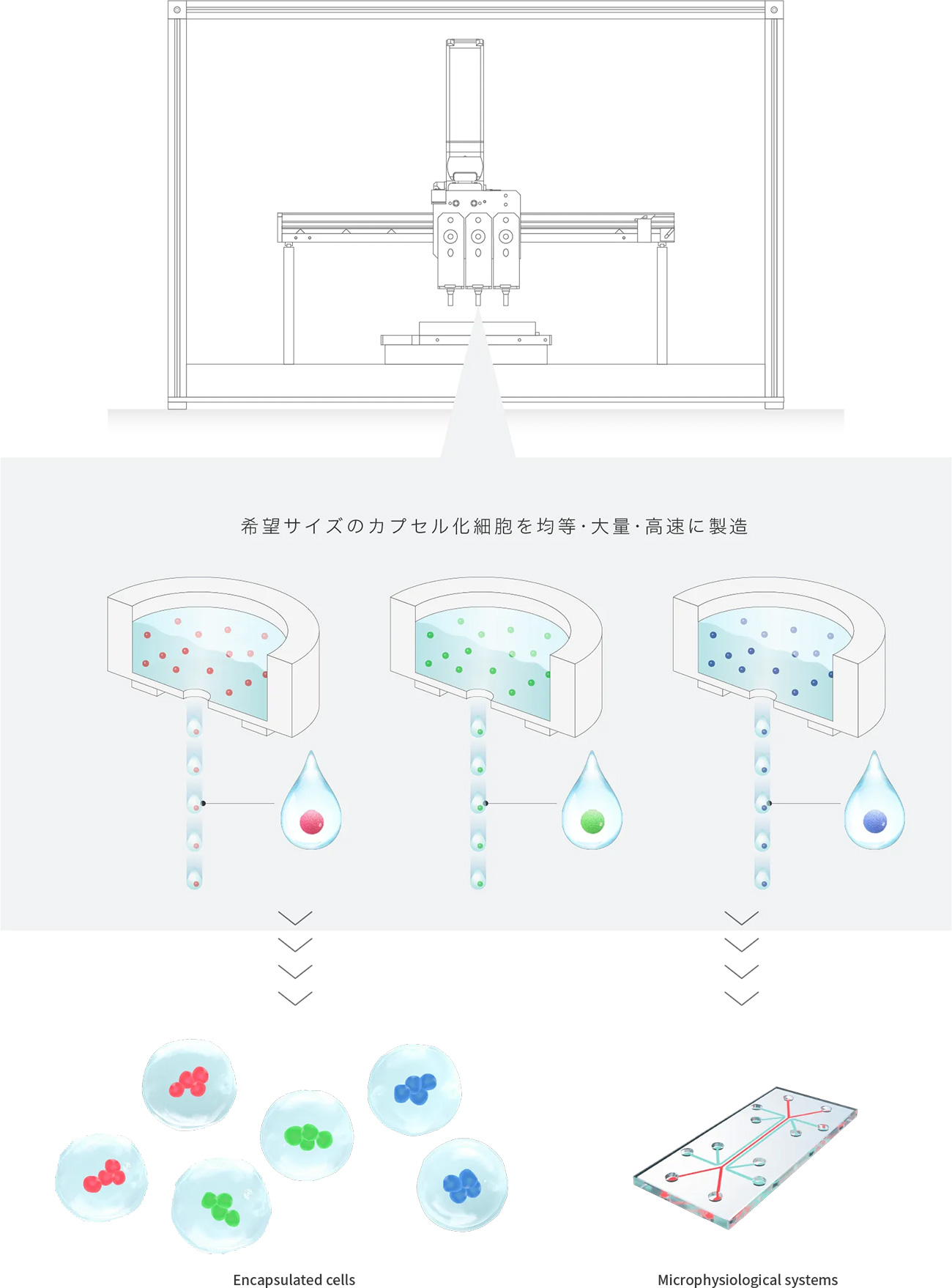 希望サイズのカプセル化細胞を均等・大量・高速に製造

Encapsulated cells

Microphysiological systems